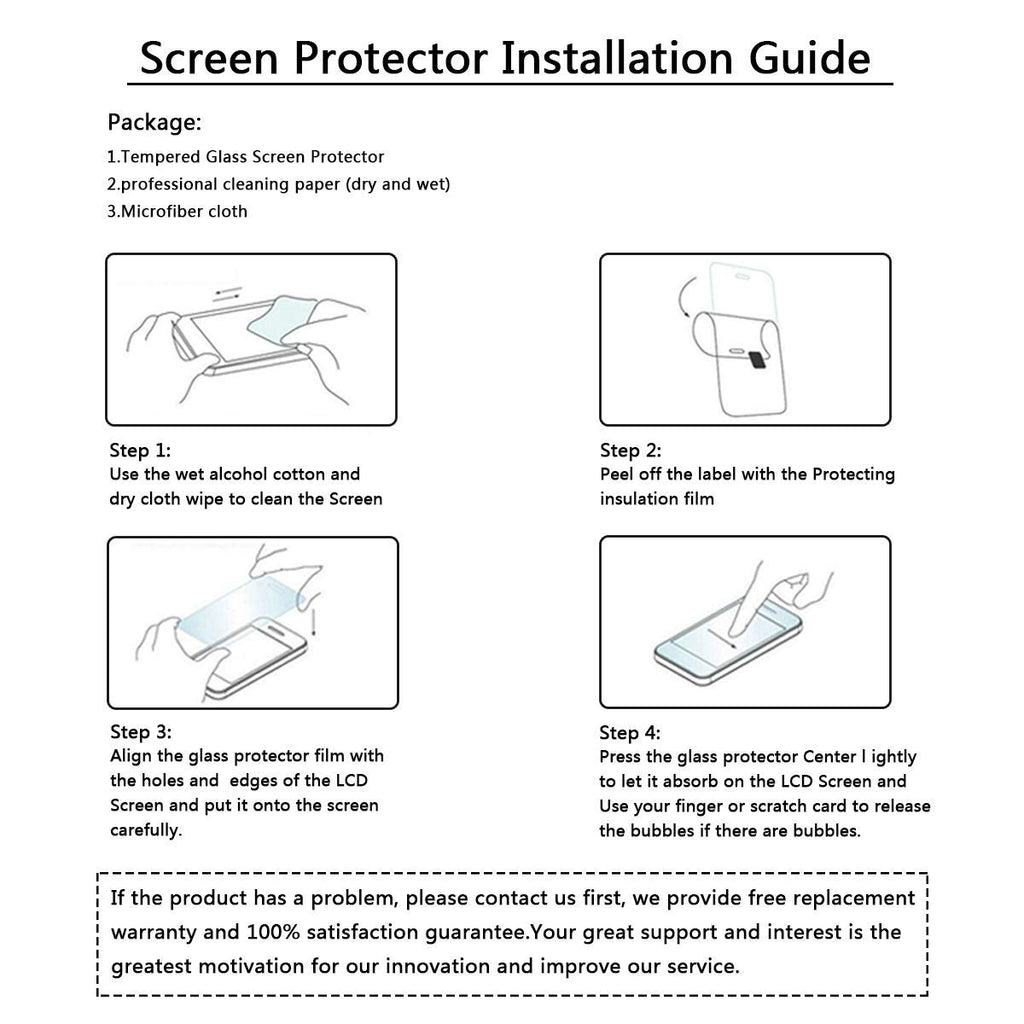 Screen Protector Installation Guide

Package:
1.Tempered Glass Screen Protector
2.professional cleaning paper (dry and wet)
3.Microfiber cloth

Step 1:
Use the wet alcohol cotton and dry cloth wipe to clean the Screen

Step 2:
Peel off the label with the Protecting insulation film

Step 3:
Align the glass protector film with the holes and edges of the LCD Screen and put it onto the screen carefully.

Step 4:
Press the glass protector Center l ightly to let it absorb on the LCD Screen and Use your finger or scratch card to release the bubbles if there are bubbles.

If the product has a problem, please contact us first, we provide free replacement warranty and 100% satisfaction guarantee.Your great support and interest is the greatest motivation for our innovation and improve our service.