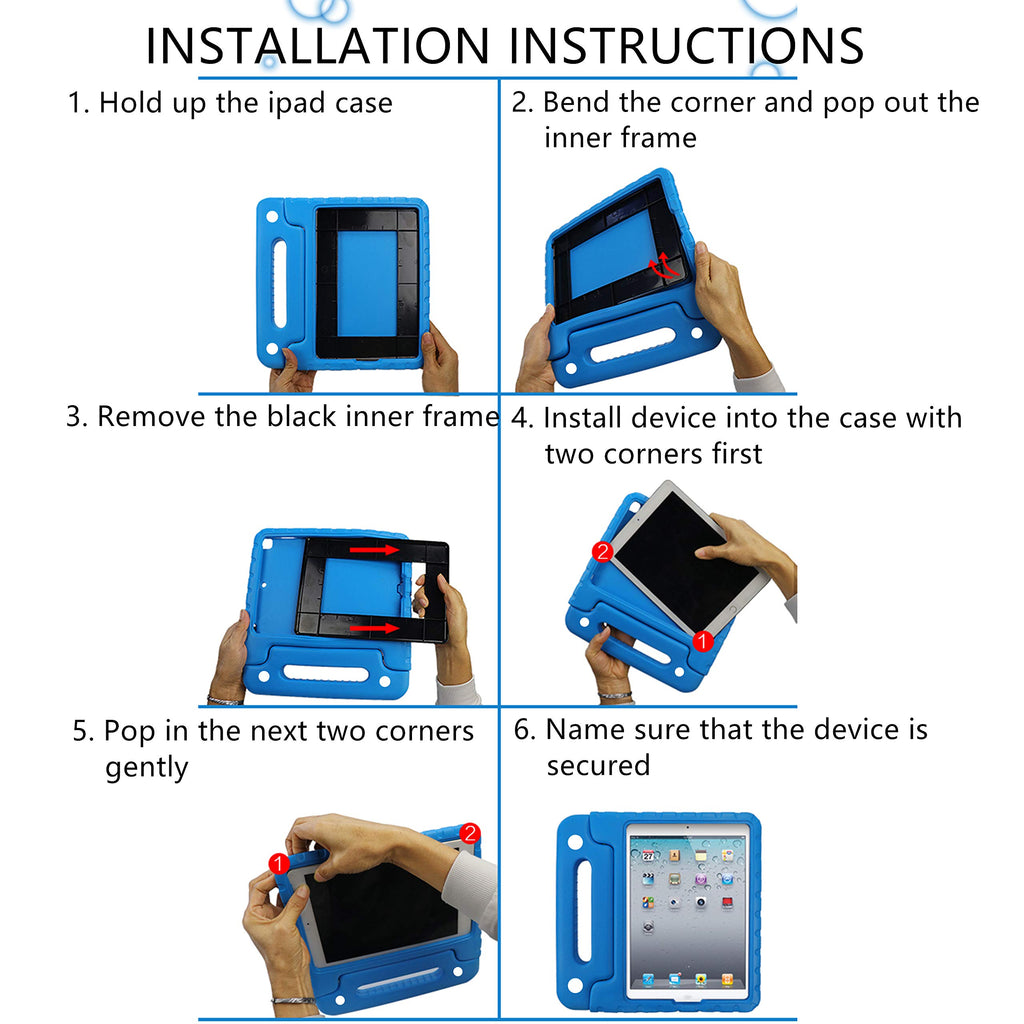 INSTALLATION INSTRUCTIONS

1. Hold up the ipad case

2. Bend the corner and pop out the inner frame

3. Remove the black inner frame

4. Install device into the case with two corners first

2

1

5. Pop in the next two corners gently

1

2

6. Name sure that the device is secured

27